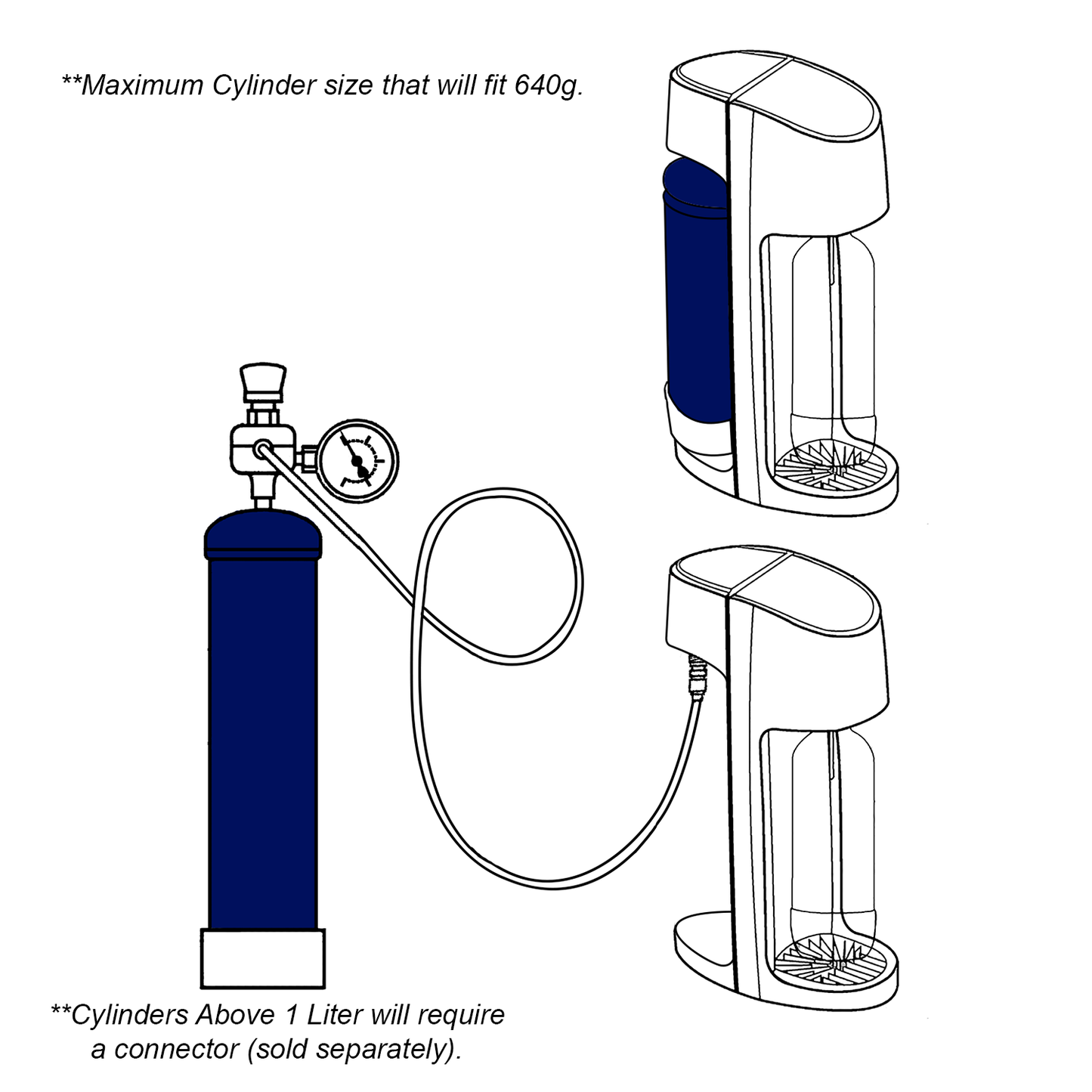 **Maximum Cylinder size that will fit 640g.

**Cylinders Above 1 Liter will require a connector (sold separately).