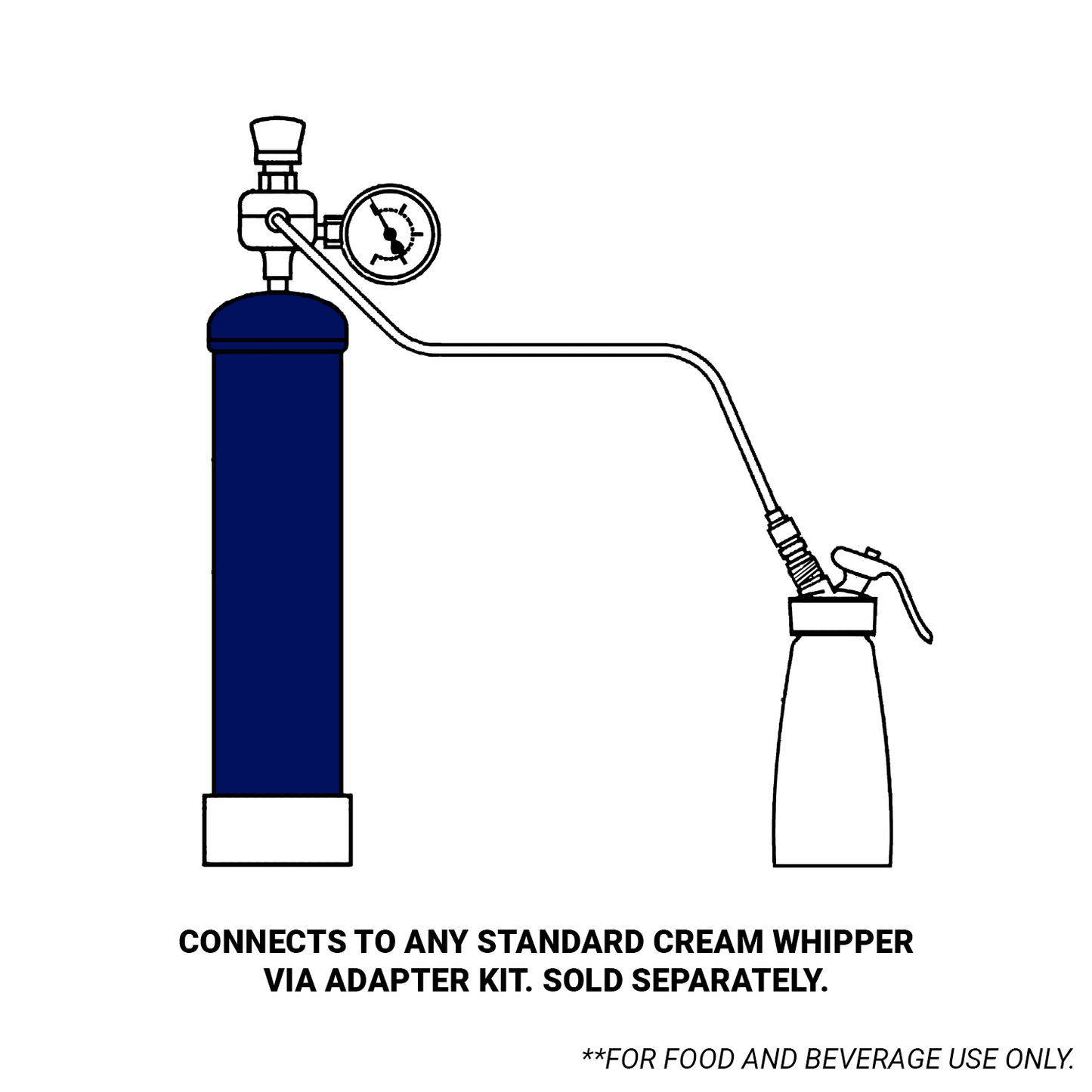 CONNECTS TO ANY STANDARD CREAM WHIPPER VIA ADAPTER KIT. SOLD SEPARATELY.

**FOR FOOD AND BEVERAGE USE ONLY.