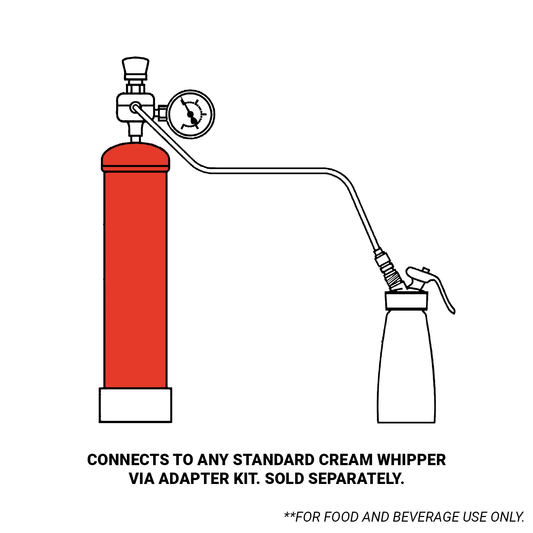 CONNECTS TO ANY STANDARD CREAM WHIPPER VIA ADAPTER KIT. SOLD SEPARATELY.

**FOR FOOD AND BEVERAGE USE ONLY.