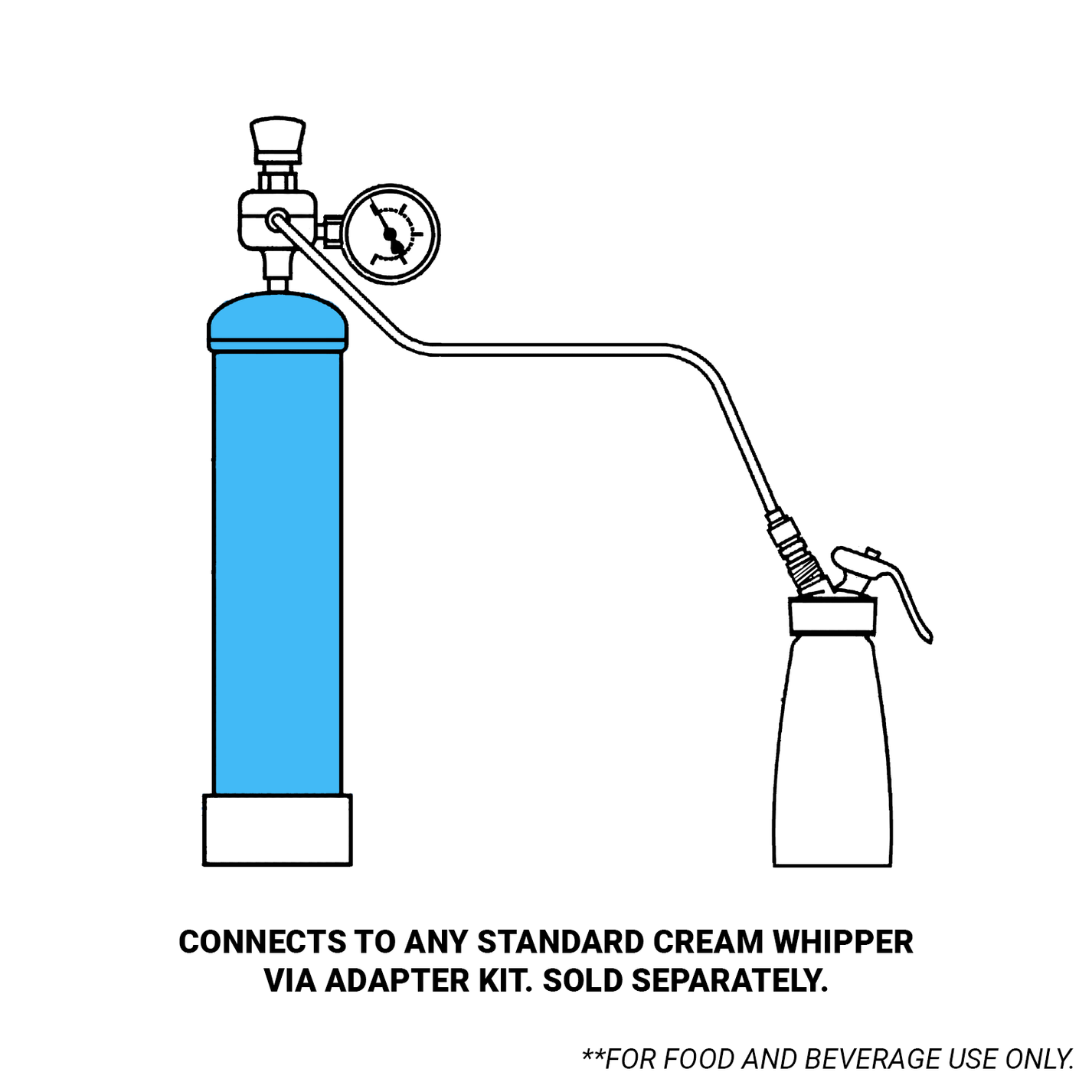 CONNECTS TO ANY STANDARD CREAM WHIPPER VIA ADAPTER KIT. SOLD SEPARATELY.

**FOR FOOD AND BEVERAGE USE ONLY.